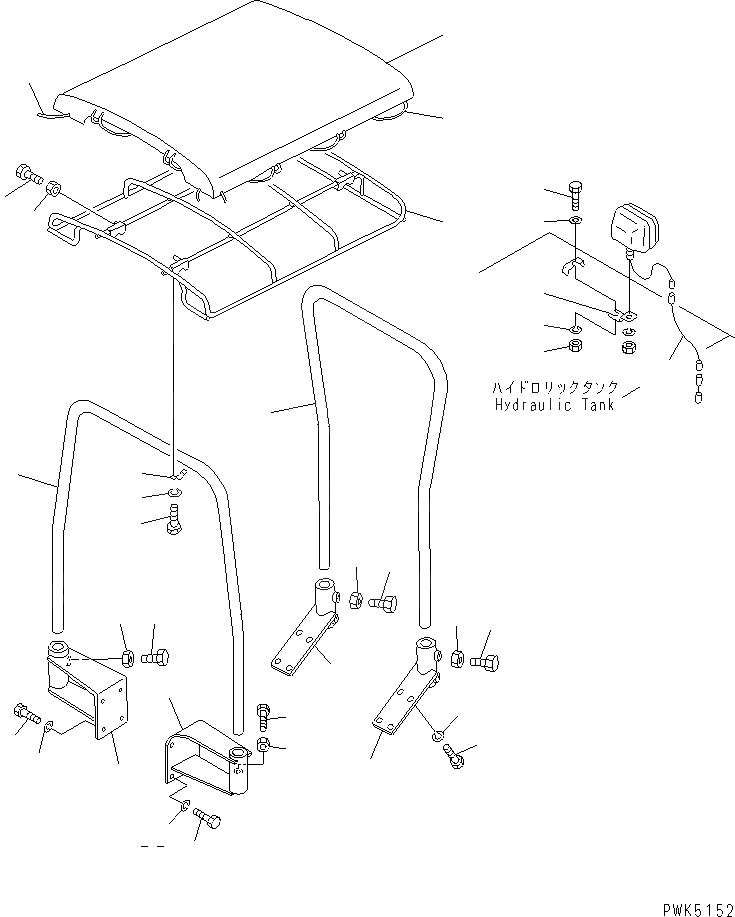 ハイドロリックタンク
Hydraulic Tank

PWK5152