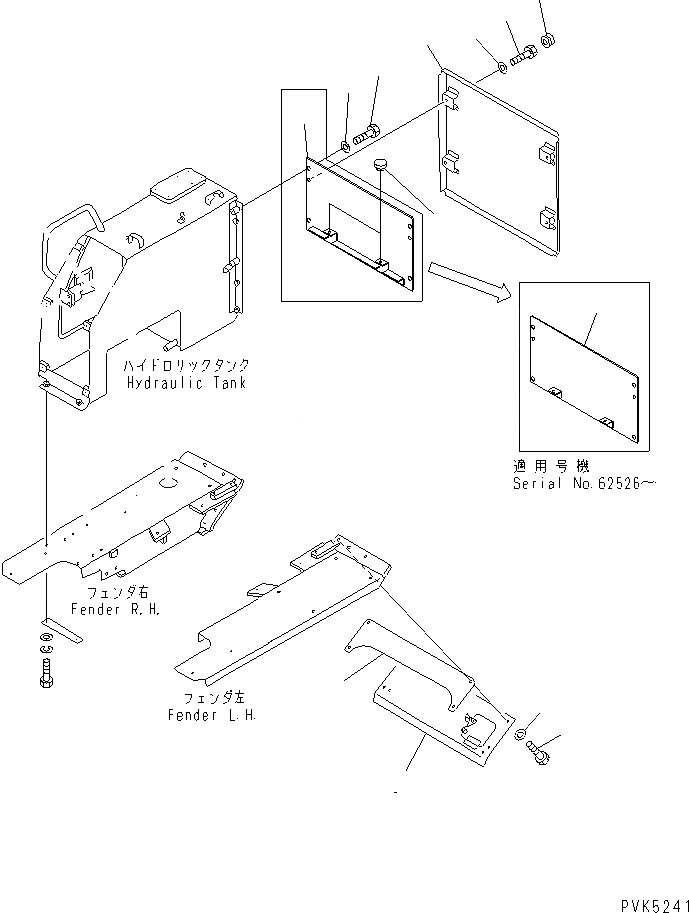 ハイドロリックタンク
Hydraulic Tank

適用号機
Serial No.62526~

フェンダ右
Fender R.H.

フェンダ左
Fender L.H.

PVK5241