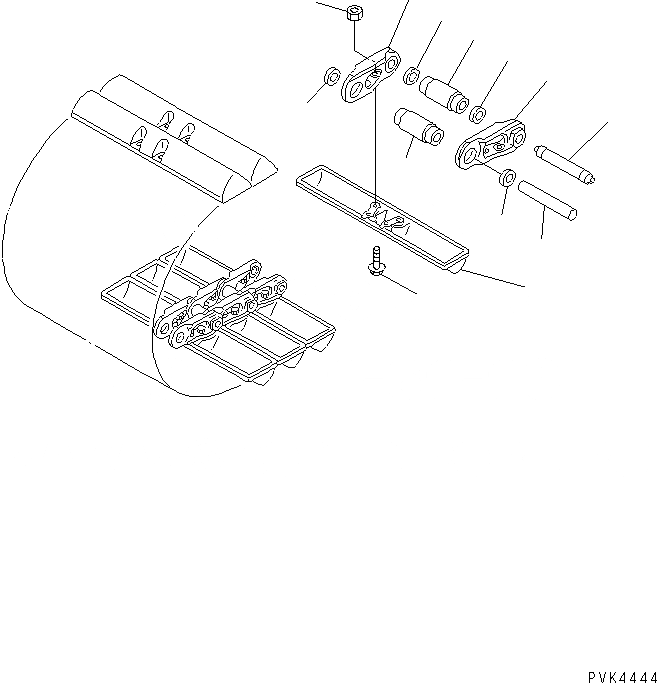 PVK4444