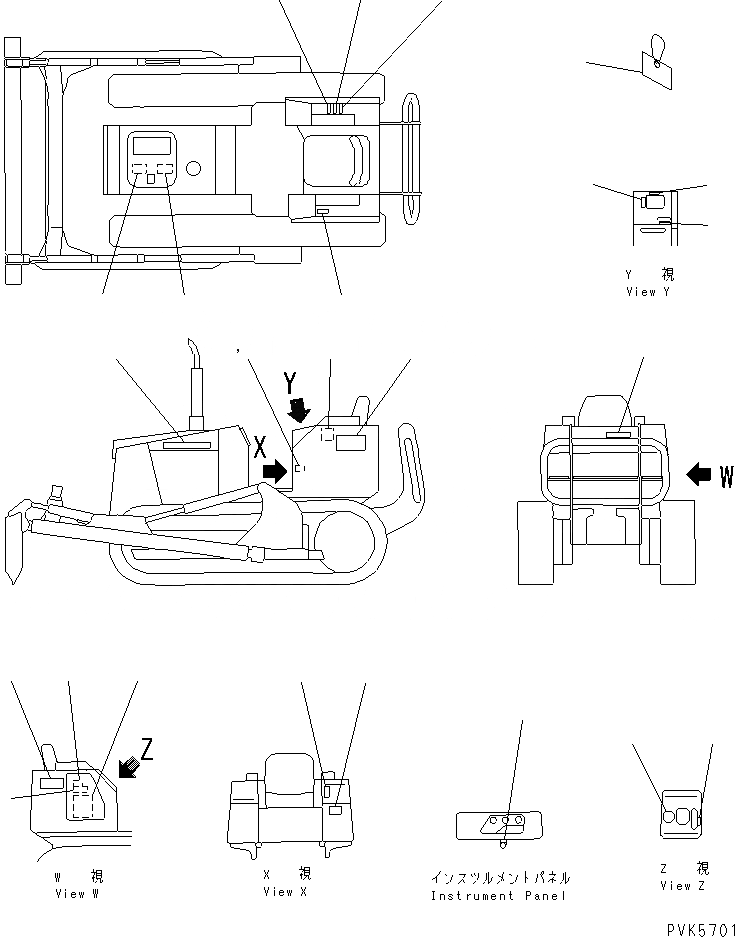 Y 視
View Y

Y
X
W

Z

W 視
View W

X 視
View X

インスツルメントパネル
Instrument Panel

Z 視
View Z

PVK5701