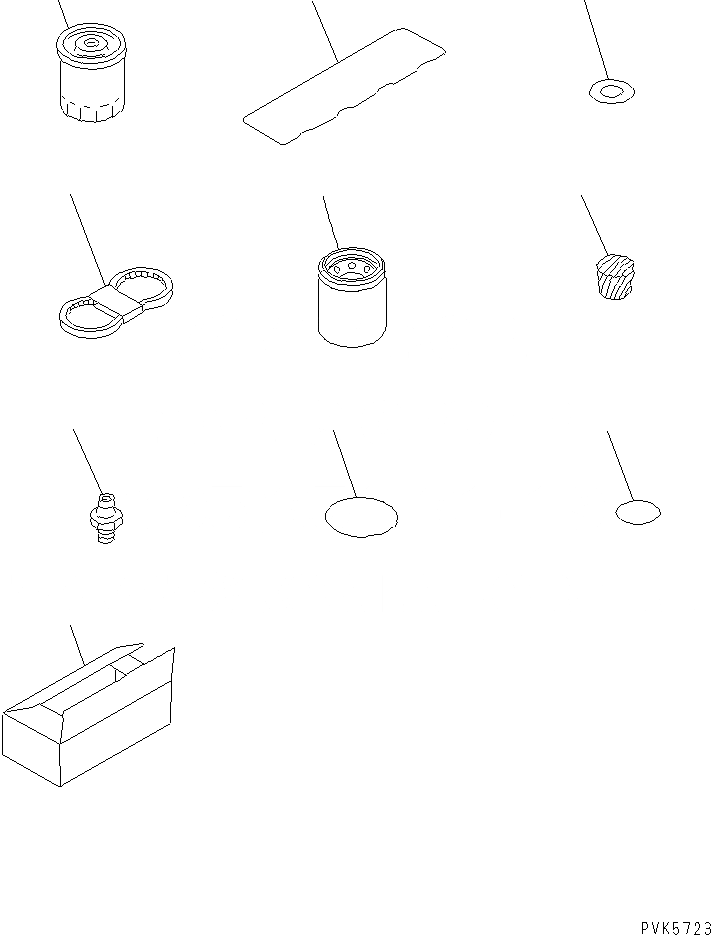 PVK5723