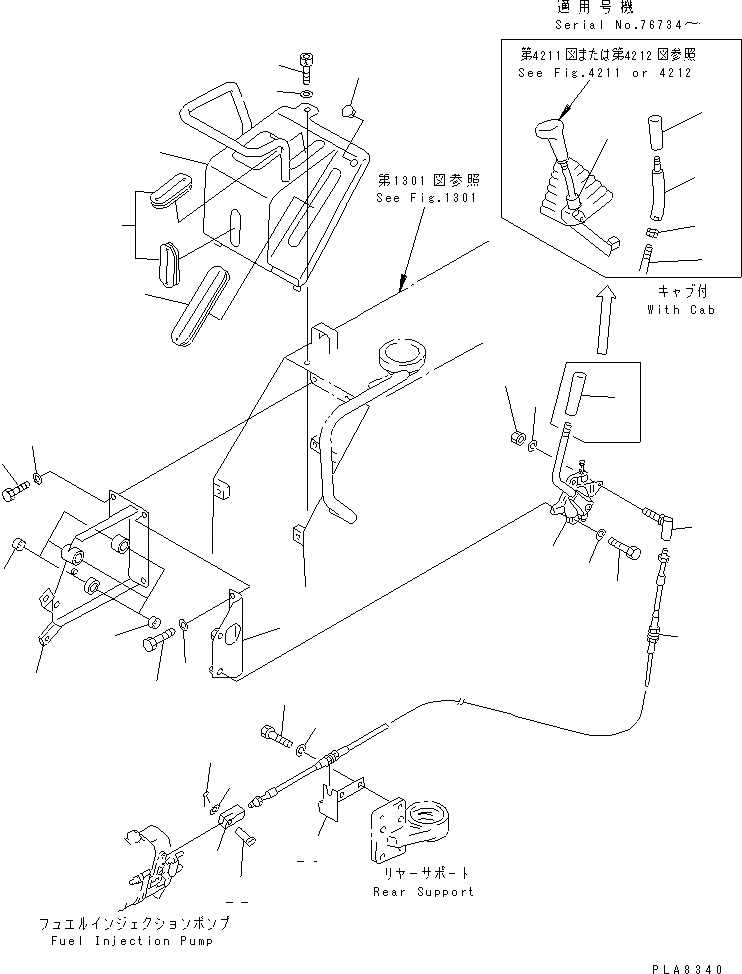 適用号機
Serial No.76734～

第4211図または第4212図参照
See Fig.4211 or 4212

第1301図参照
See Fig.1301

キャブ付
With Cab

リヤーサポート
Rear Support

フュエルインジェクションポンプ
Fuel Injection Pump

PLA8340