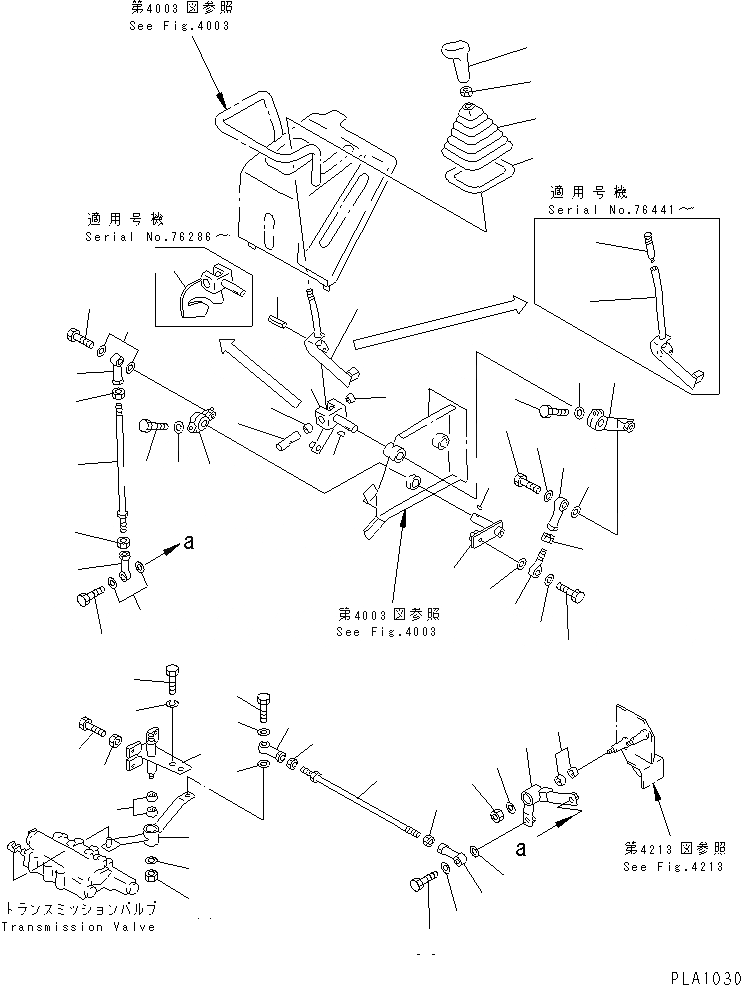 第4003図参照
See Fig.4003

適用号機
Serial No.76286～

適用号機
Serial No.76441～

a

第4003図参照
See Fig.4003

a

第4213図参照
See Fig.4213

トランスミッションバルブ
Transmission Valve

PLA1030