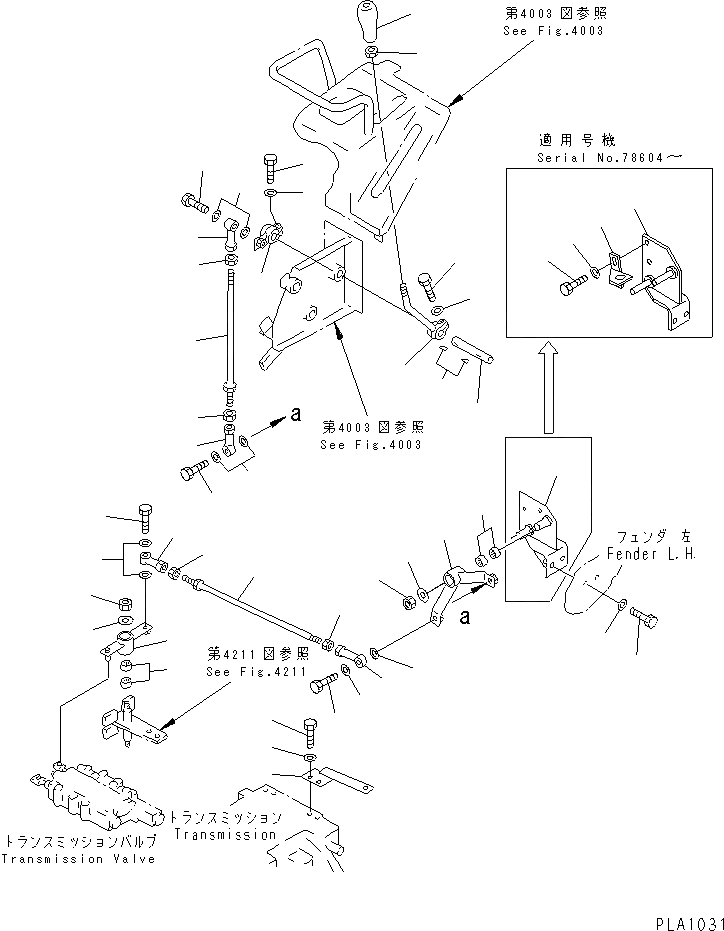 第4003図参照
See Fig.4003

適用号機
Serial No.78604～

a

第4003図参照
See Fig.4003

フェンダ 左
Fender L.H.

a

第4211図参照
See Fig.4211

トランスミッション
Transmission

トランスミッションバルブ
Transmission Valve

PLA1031