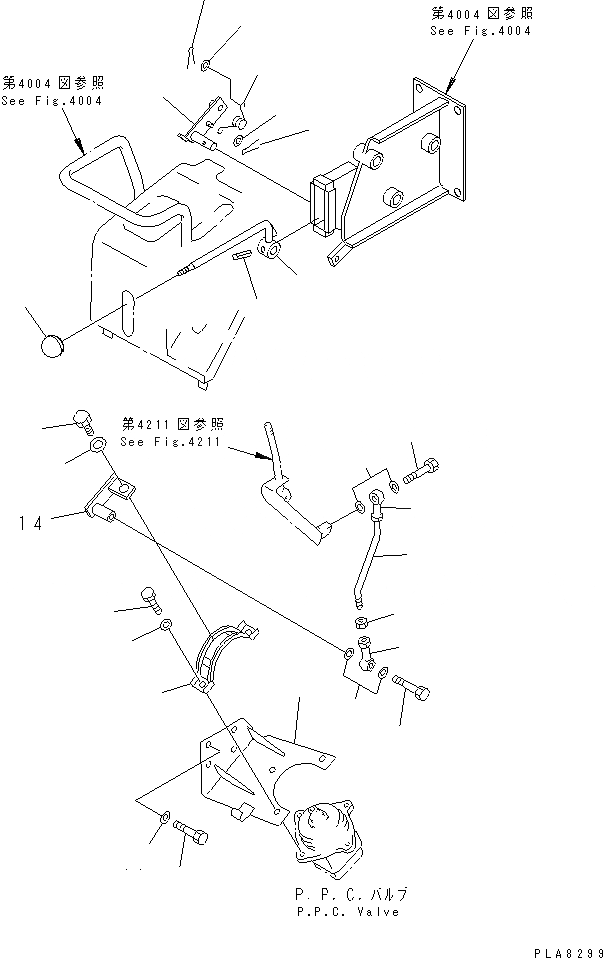 第4004図参照
See Fig.4004

第4004図参照
See Fig.4004

第4211図参照
See Fig.4211

14

P.P.C.バルブ
P.P.C. Valve

PLA8299