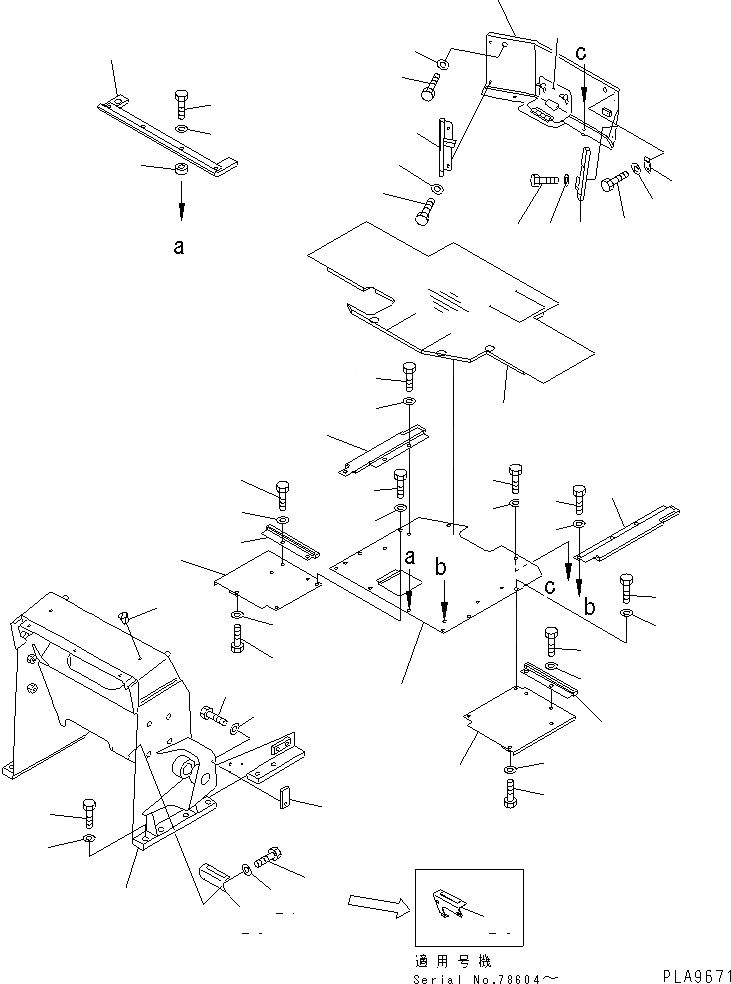 c

a

a b

c

b

適用号機
Serial No.78604～

PLA9671