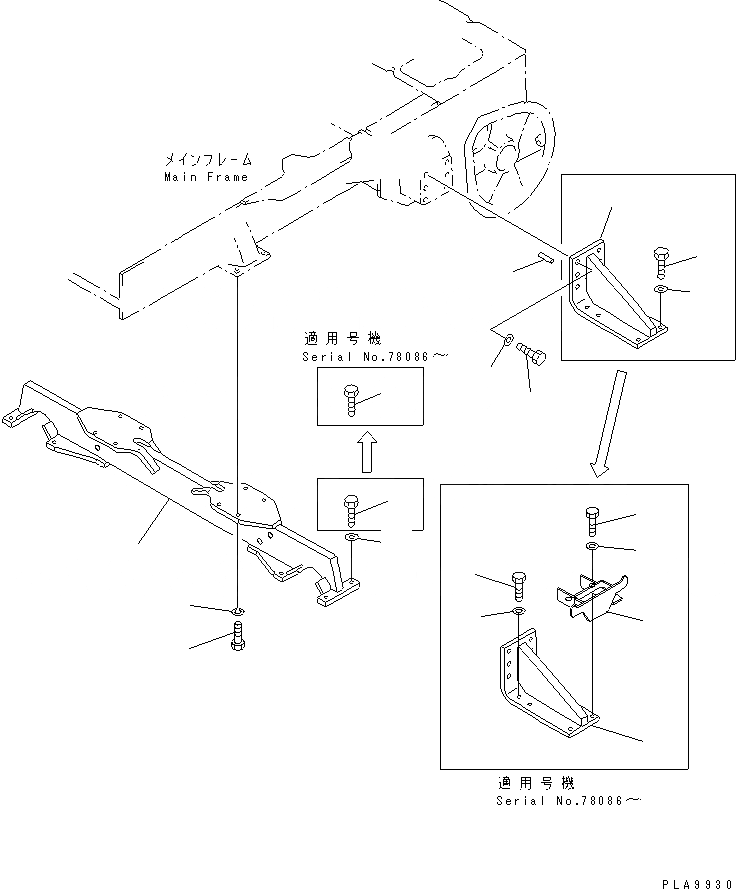 メインフレーム
Main Frame

適用号機
Serial No.78086～

適用号機
Serial No.78086～

PLA9930