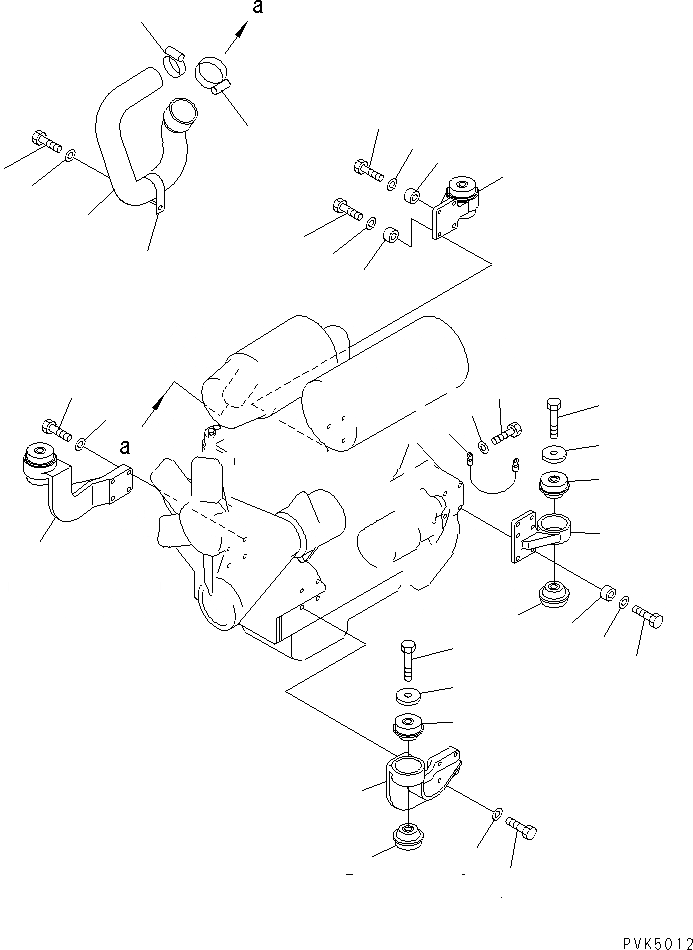 a

a

PVK5012