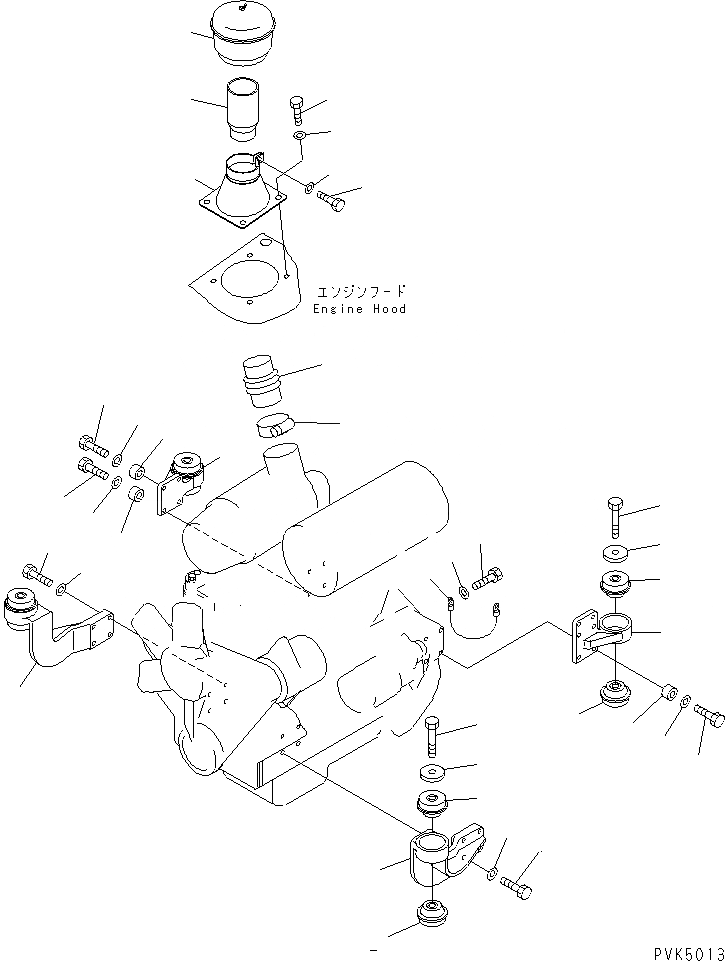 エンジンフード
Engine Hood

PVK5013