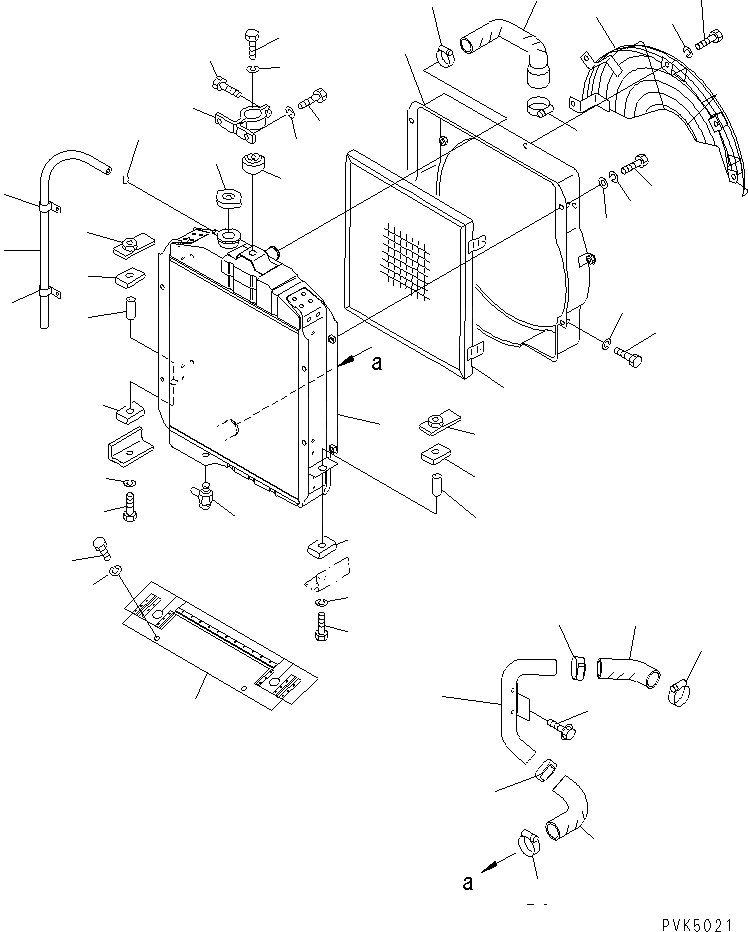 a

a

PVK5021