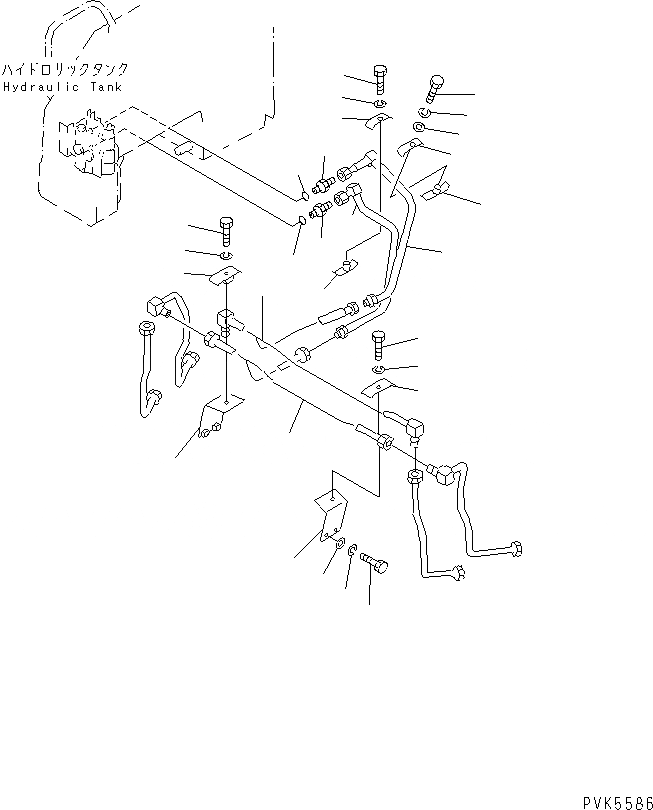 ハイドロリックタンク
Hydraulic Tank

PVK5586