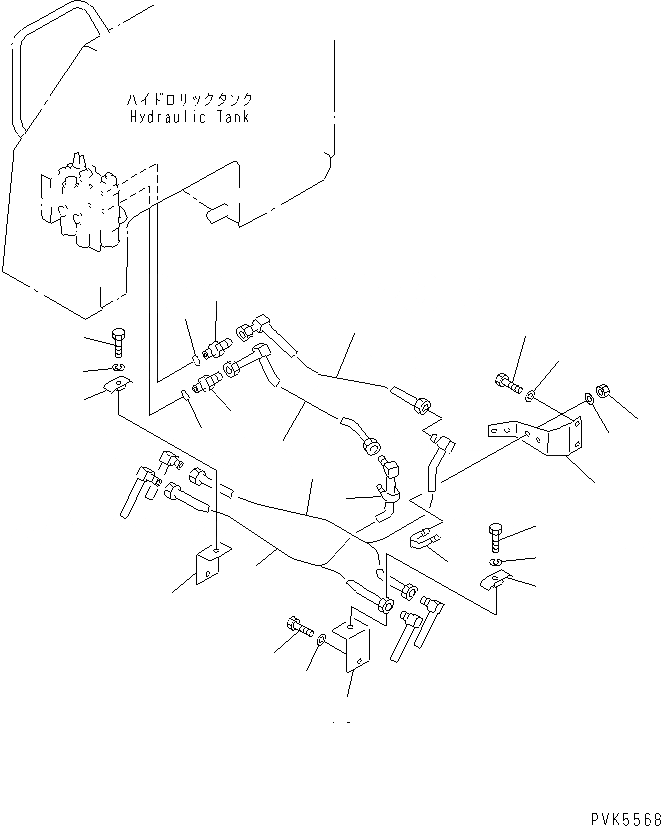 ハイドロリックタンク
Hydraulic Tank

PVK5568