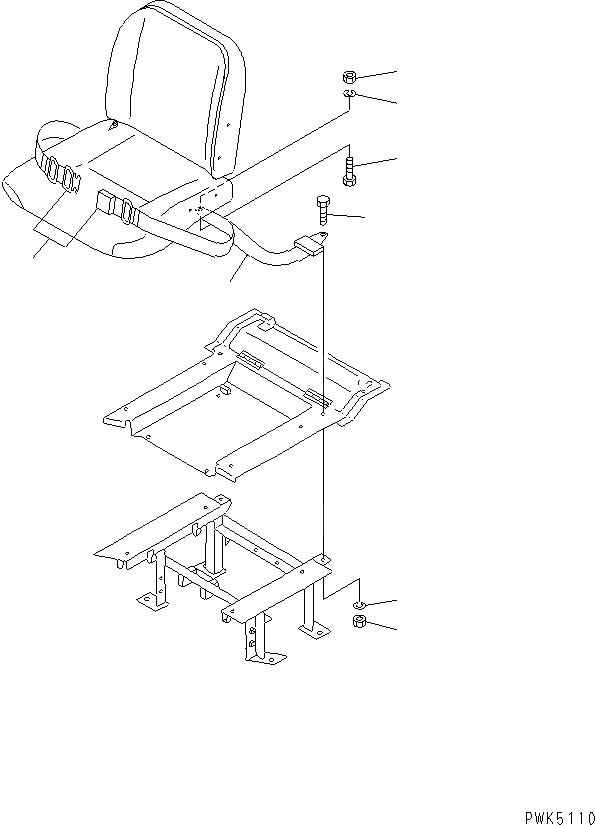 PWK5110