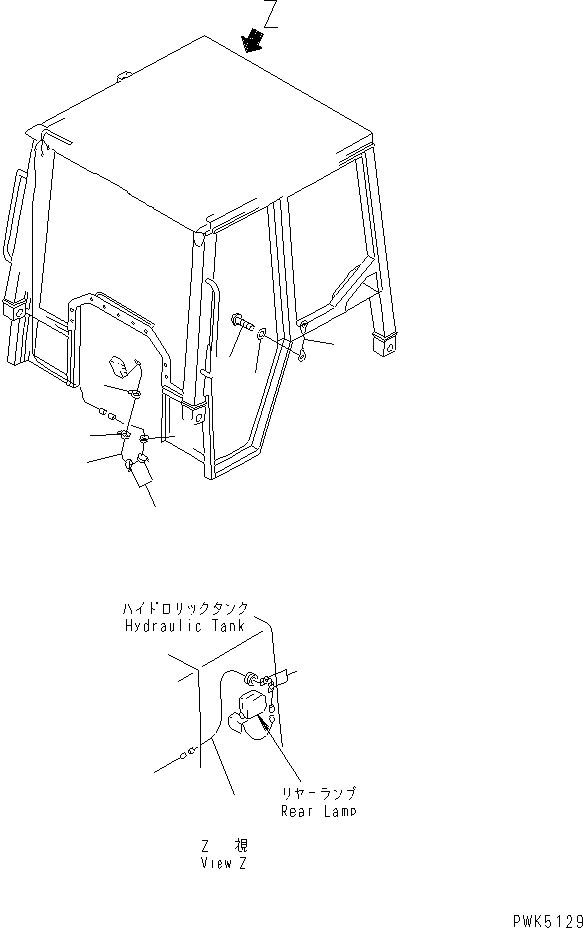 Z

ハイドロリックタンク
Hydraulic Tank

リヤーランプ
Rear Lamp

Z 視
View Z

PWK5129