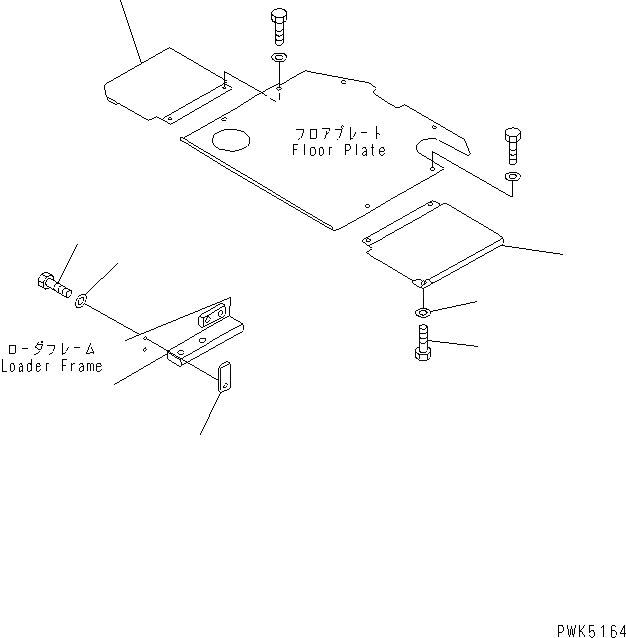 フロアプレート
Floor Plate

ローダフレーム
Loader Frame

PWK5164