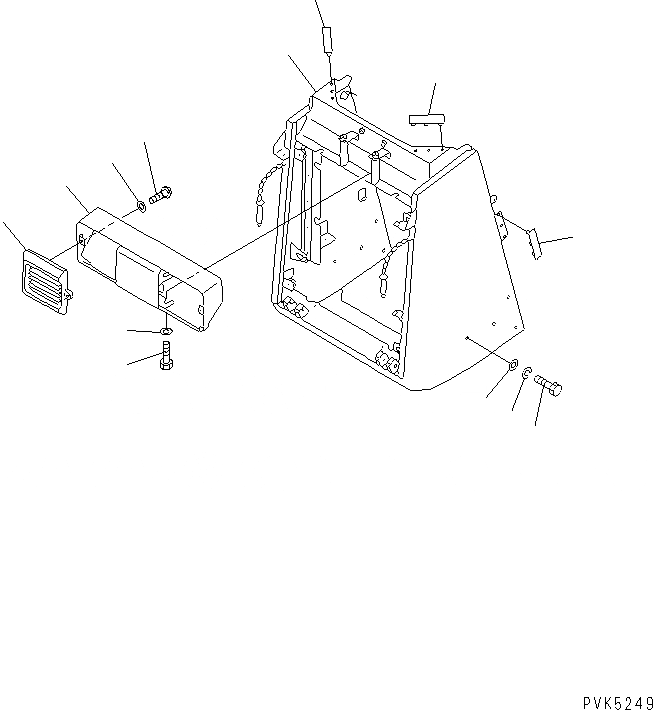 PVK5249