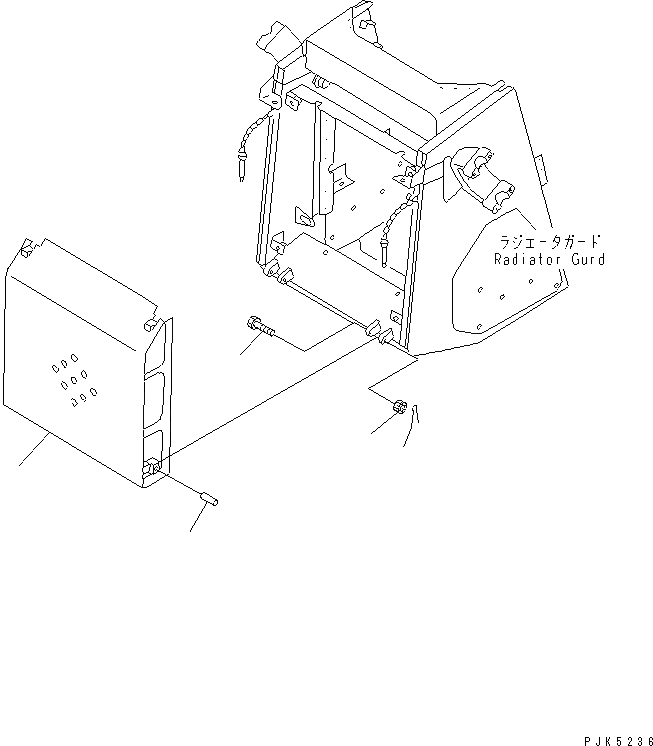 ラジエータガード
Radiator Gurd

PJK5236