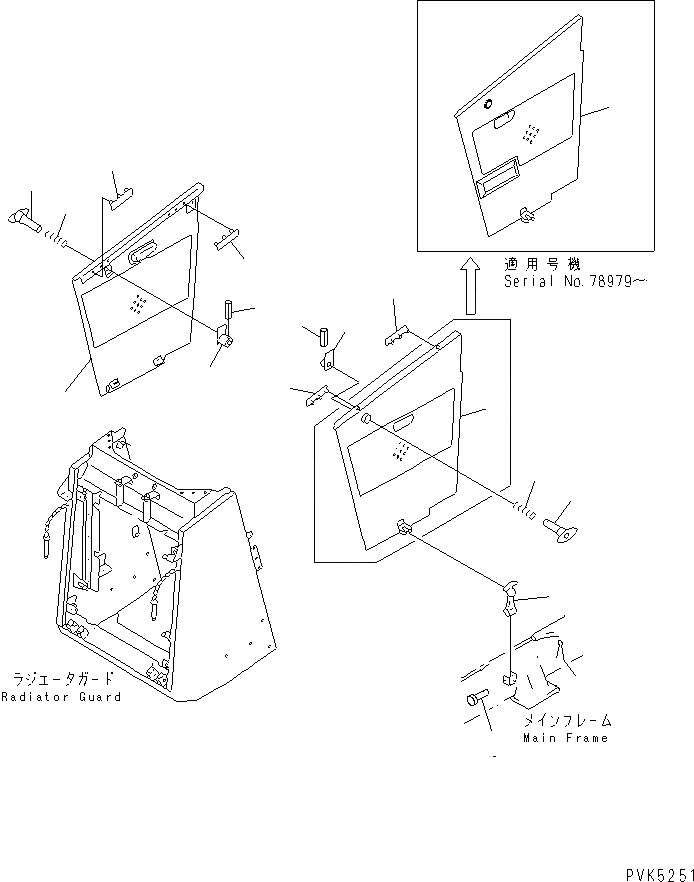 適用号機
Serial No.78979～

ラジエータガード
Radiator Guard

メインフレーム
Main Frame

PVK5251