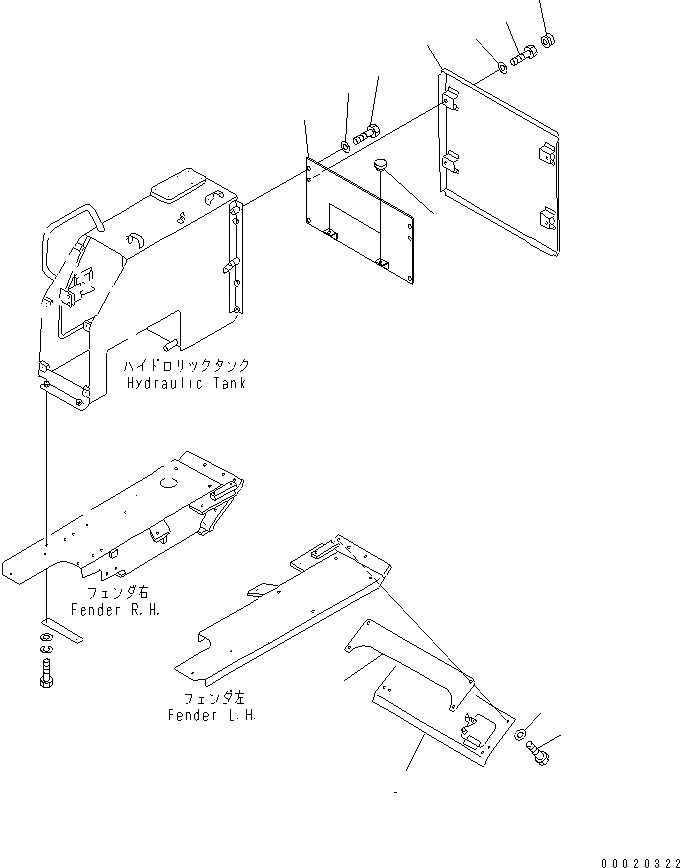 ハイドロリックタンク
Hydraulic Tank

フェンダ右
Fender R.H.

フェンダ左
Fender L.H.

00020322