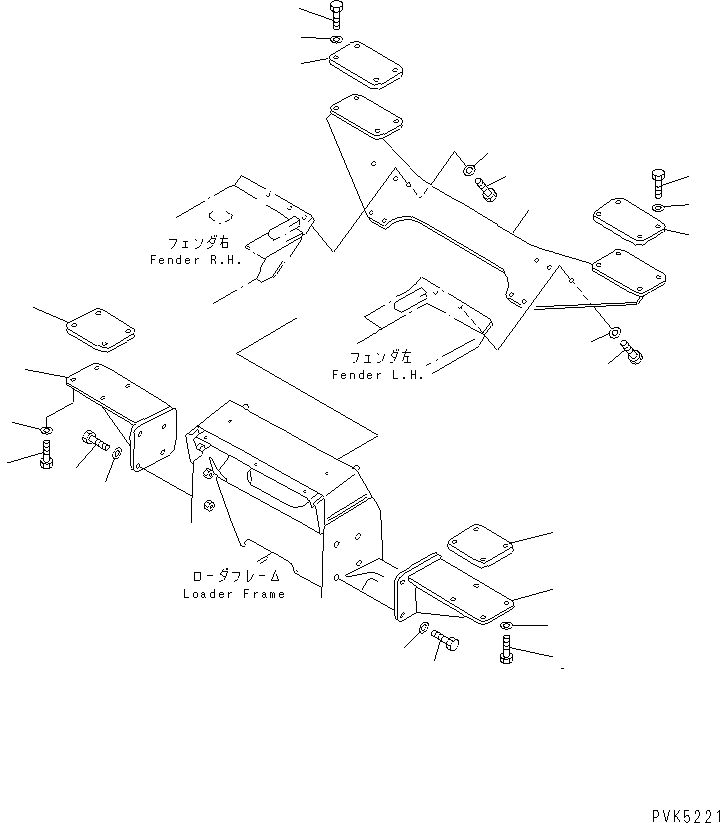 フェンダ右
Fender R.H.

フェンダ左
Fender L.H.

ローダフレーム
Loader Frame

PVK5221