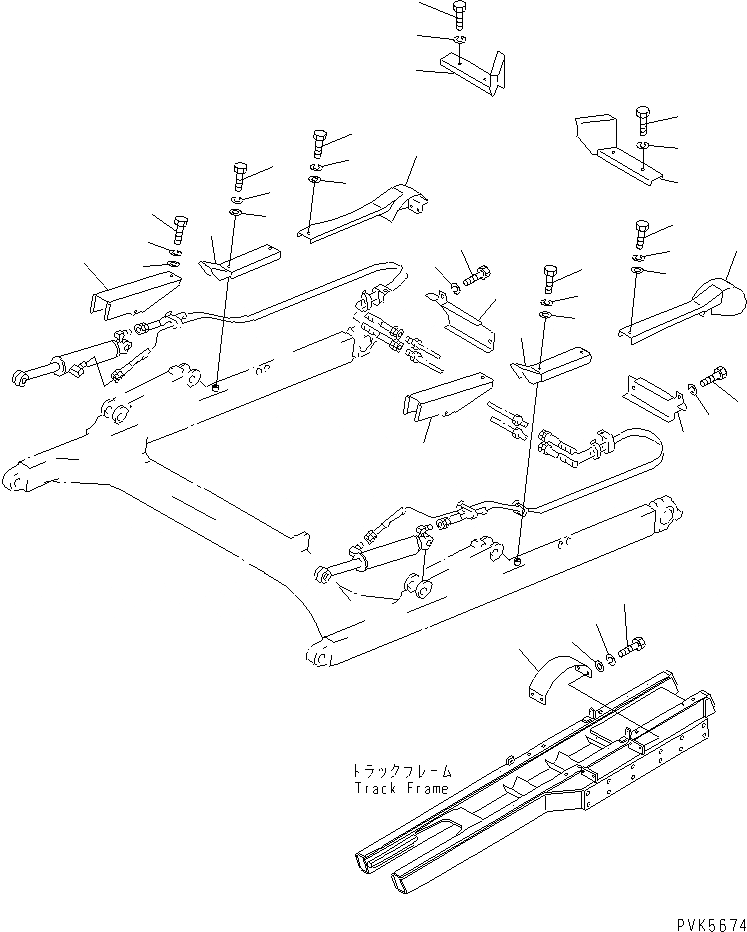 トラックフレーム
Track Frame

PVK5674