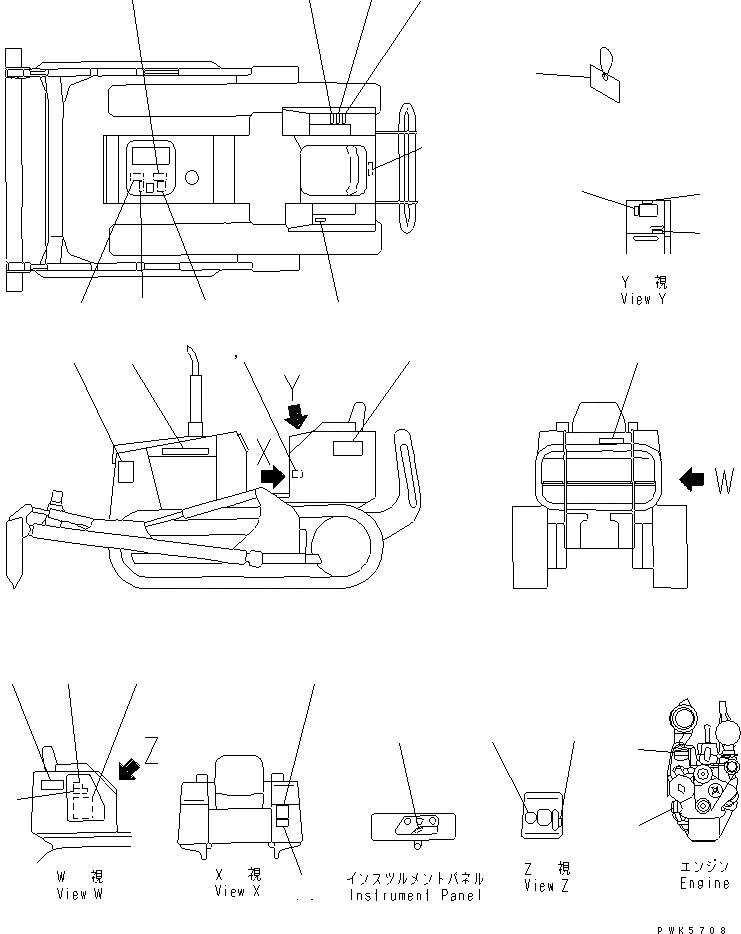 Y 視
View Y

Y
X
W

Z

W 視
View W

X 視
View X

インスツルメントパネル
Instrument Panel

Z 視
View Z

エンジン
Engine

PWK5708