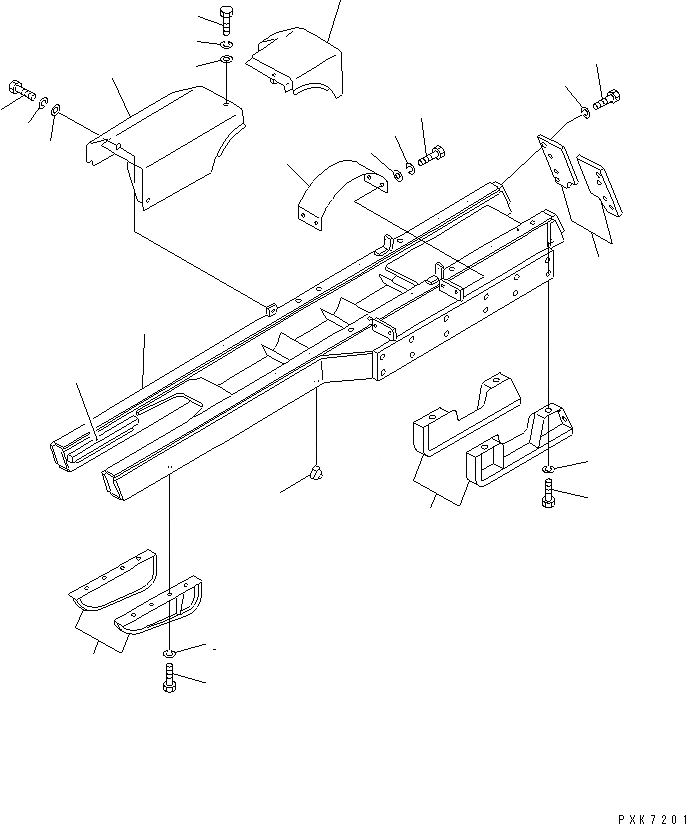 PXK7201