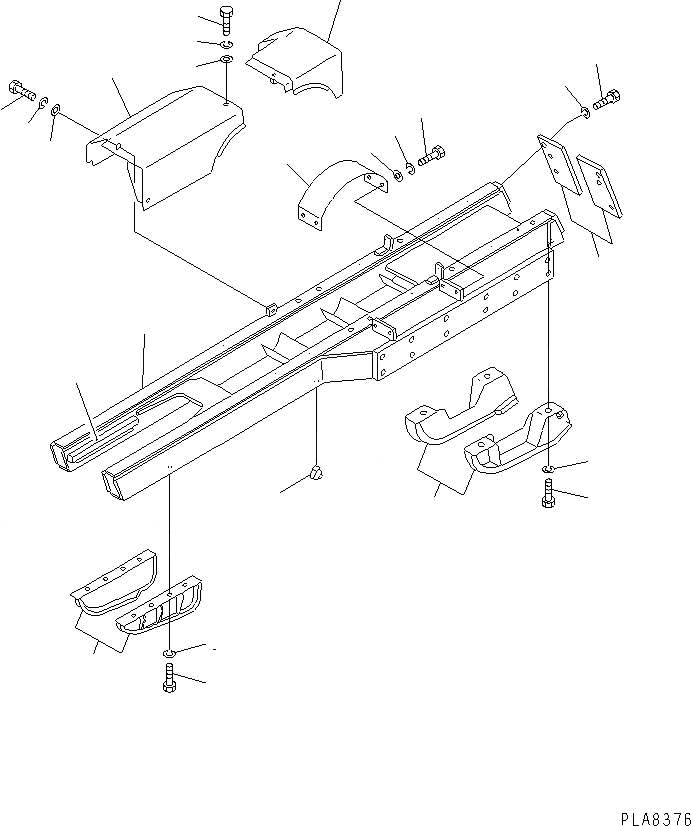 PLA8376