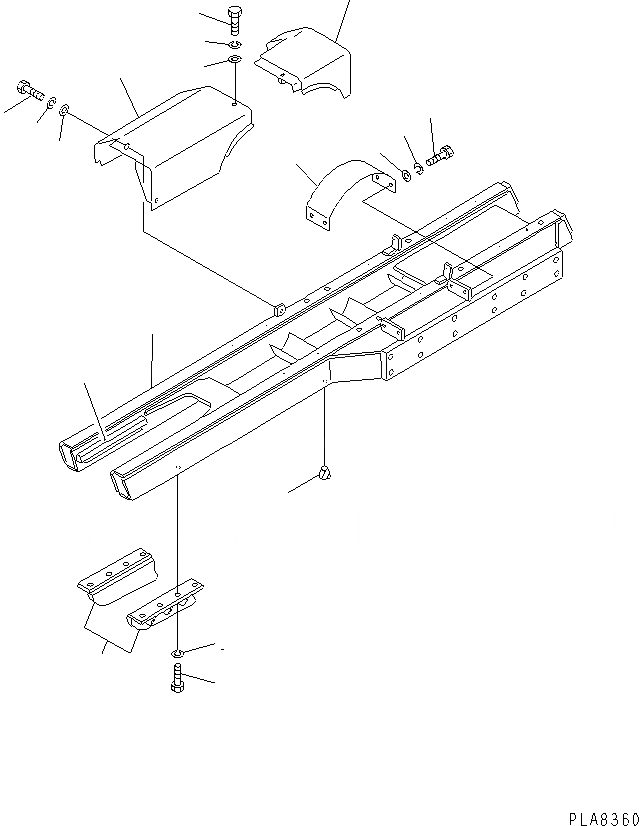 PLA8360