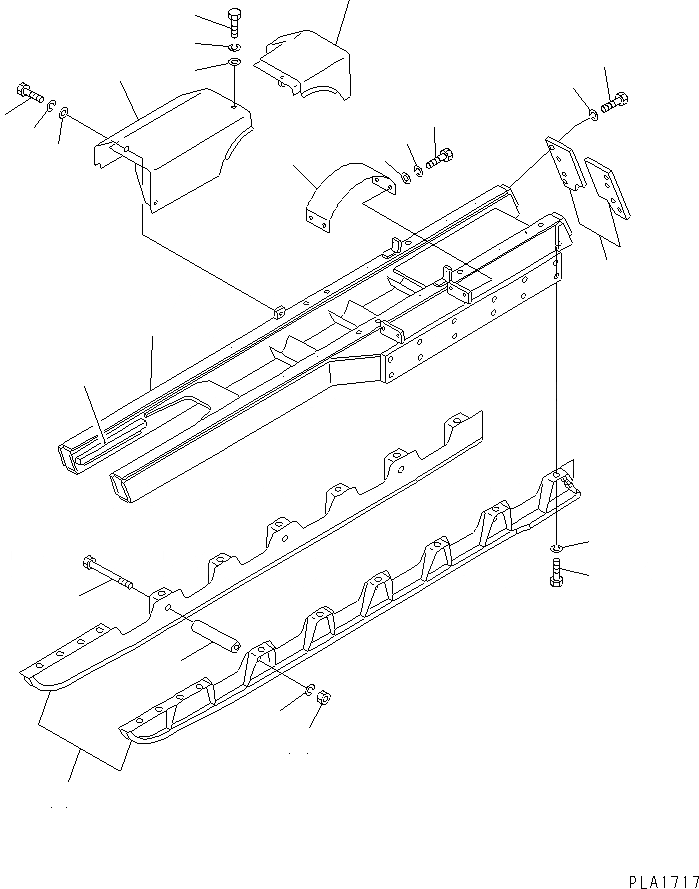 PLA1717