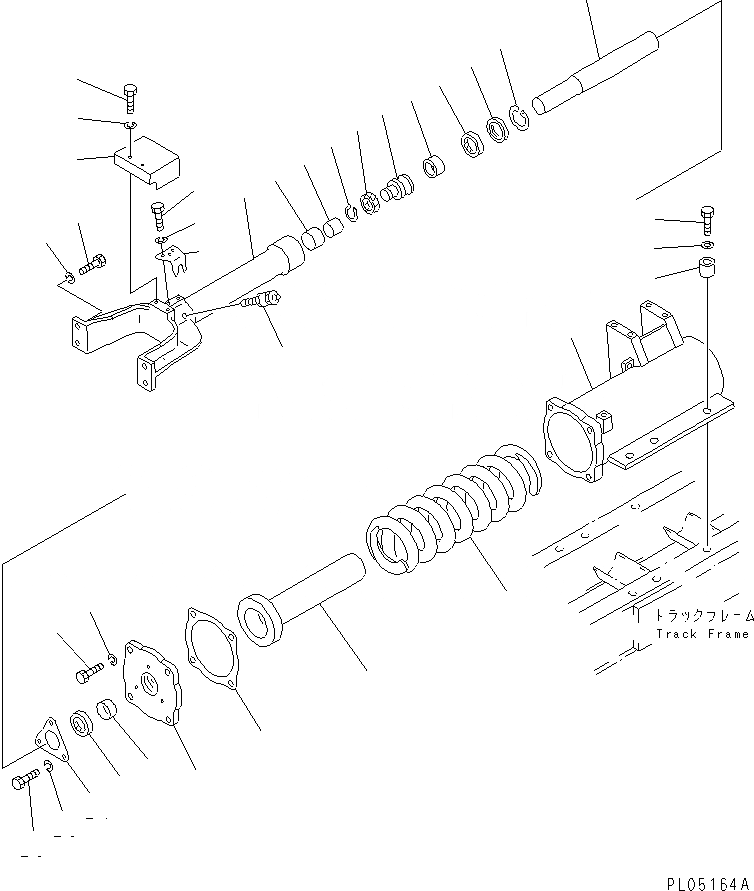 トラックフレーム
Track Frame

PL05164A