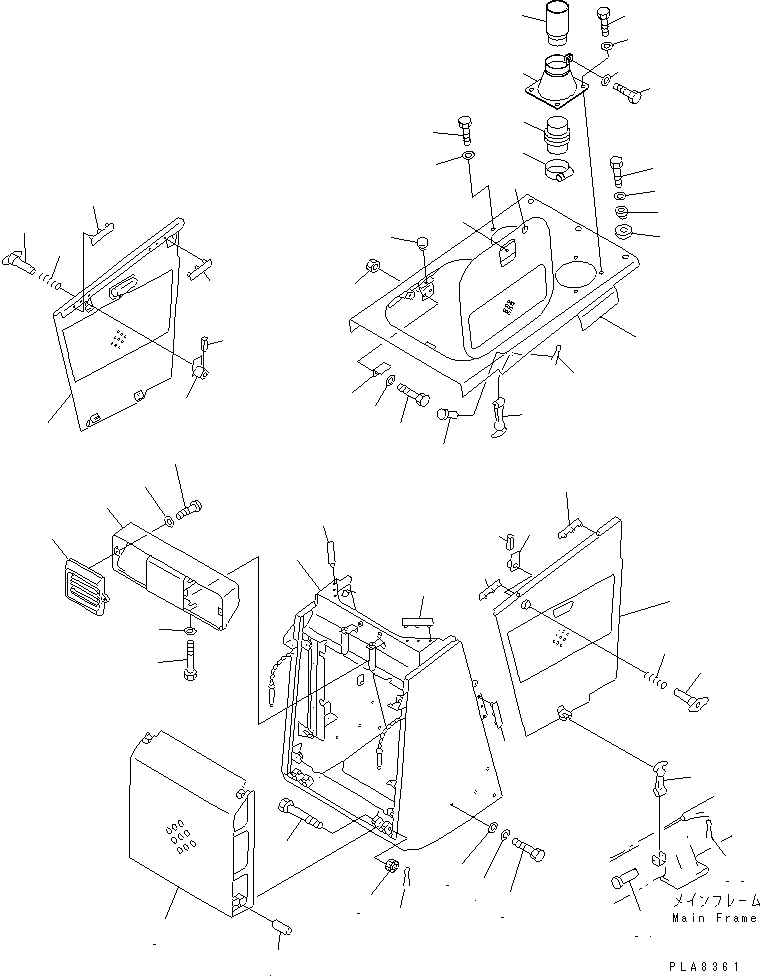 メインフレーム
Main Frame

PLA8361