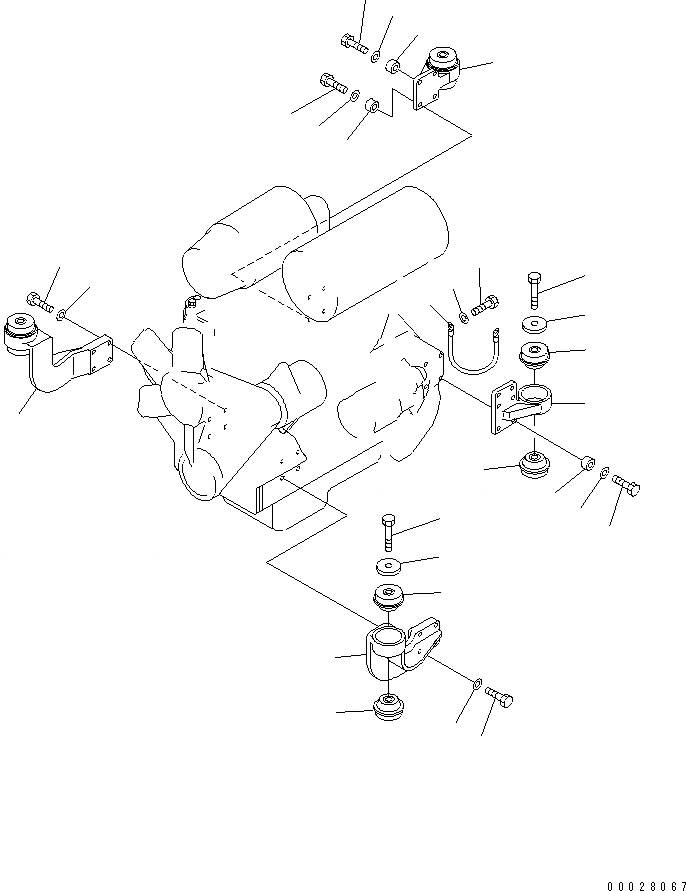 00028067