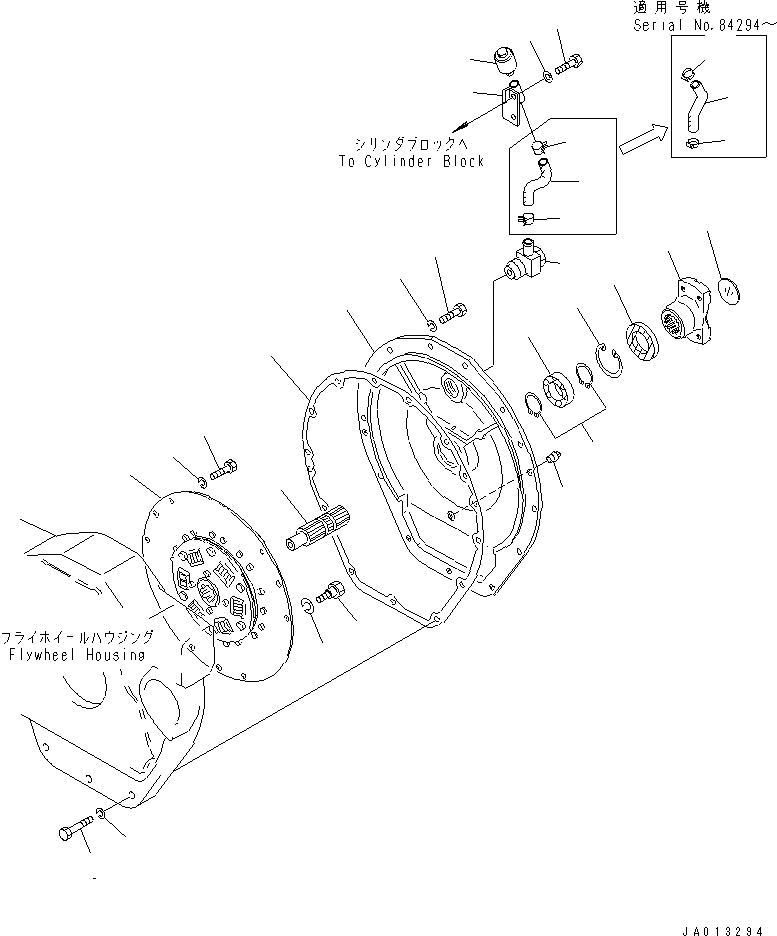 適用号機
Serial No.84294～

シリンダブロックへ
To Cylinder Block

フライホイールハウジング
Flywheel Housing

JA013294