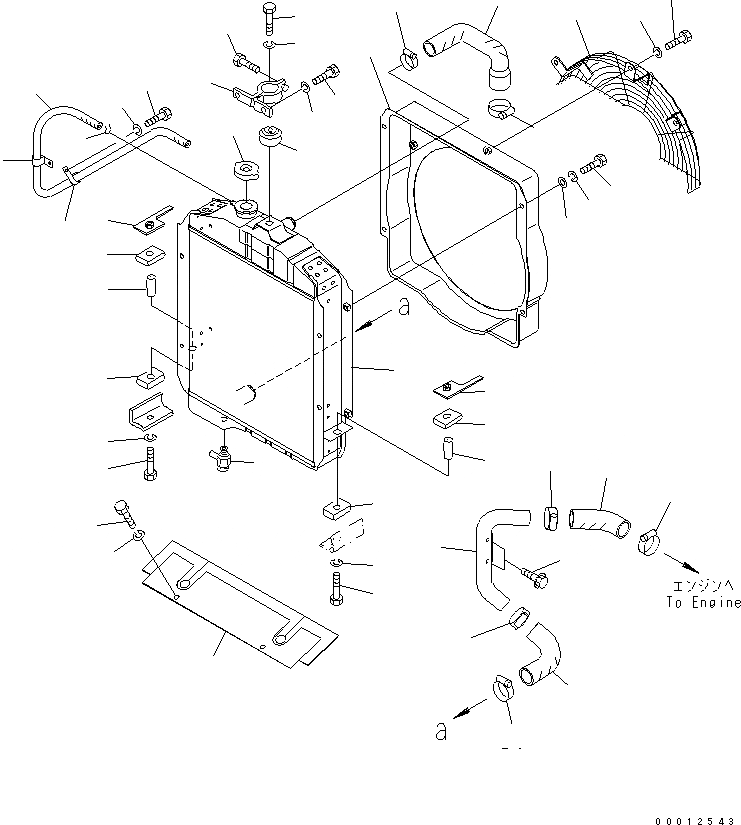 a

エンジンへ
To Engine

a

00012543