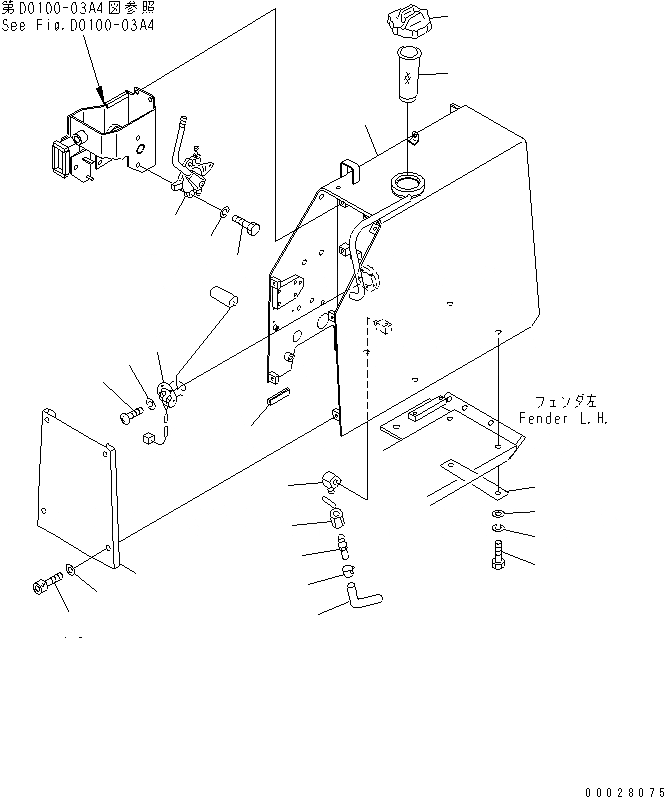 第D0100-03A4図参照
See Fig.D0100-03A4

フェンダ左
Fender L.H.

00028075