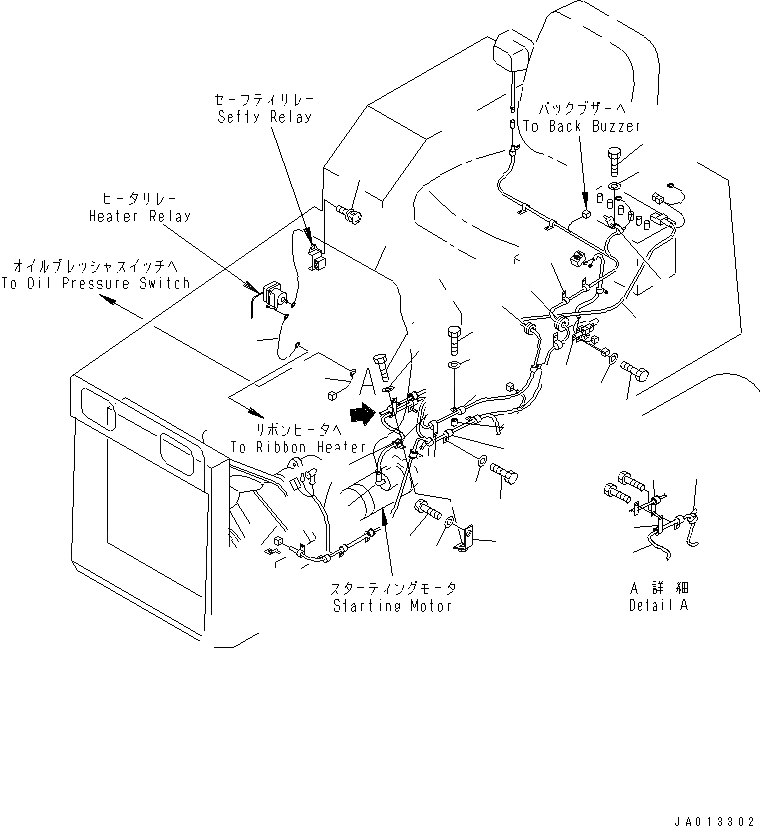 セーフティリレー
Sefty Relay

バックブザーへ
To Back Buzzer

ヒータリレー
Heater Relay

オイルプレッシャスイッチへ
To Oil Pressure Switch

A

リボンヒータへ
To Ribbon Heater

スターティングモータ
Starting Motor

A 詳細
Detail A

JA013302