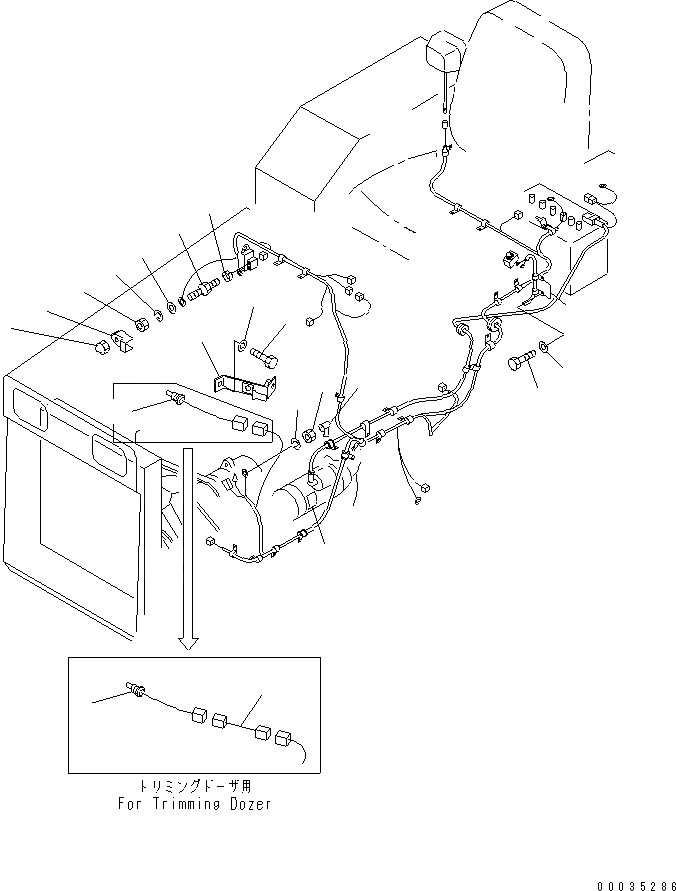 トリミングドーザ用
For Trimming Dozer

00035286