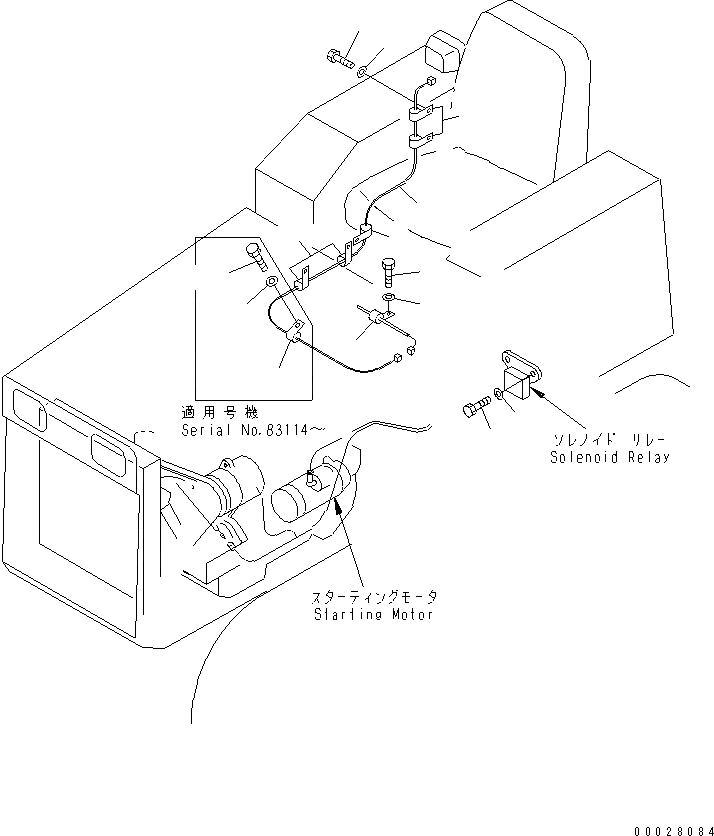 適用号機
Serial No.83114～

ソレノイド リレー
Solenoid Relay

スターティングモータ
Starting Motor

00028084