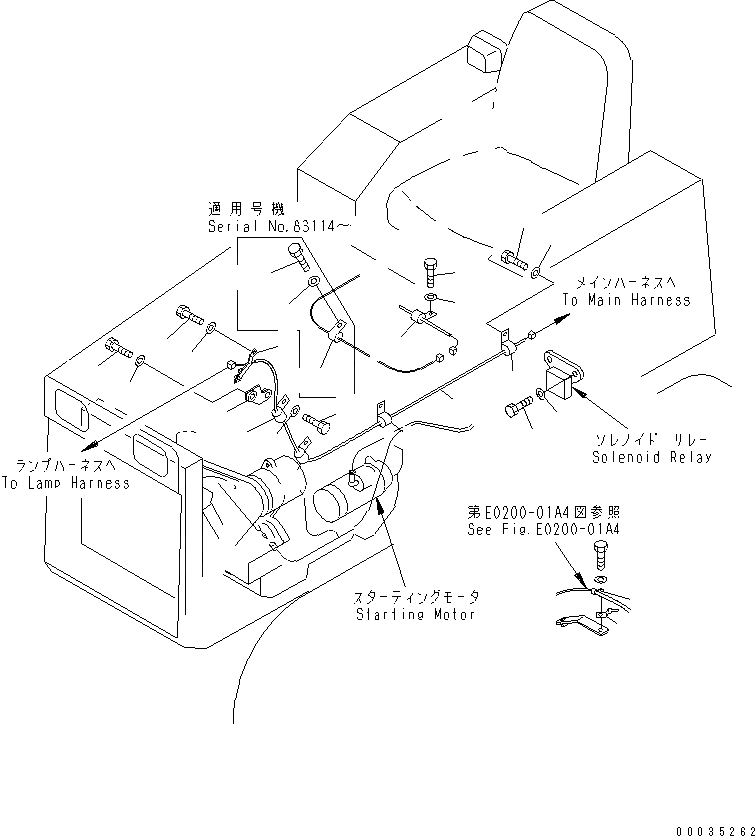 適用号機
Serial No.83114～

メインハーネスへ
To Main Harness

ソレノイド リレー
Solenoid Relay

ランプハーネスへ
To Lamp Harness

第E0200-01A4図参照
See Fig.E0200-01A4

スターティングモータ
Starting Motor

00035262