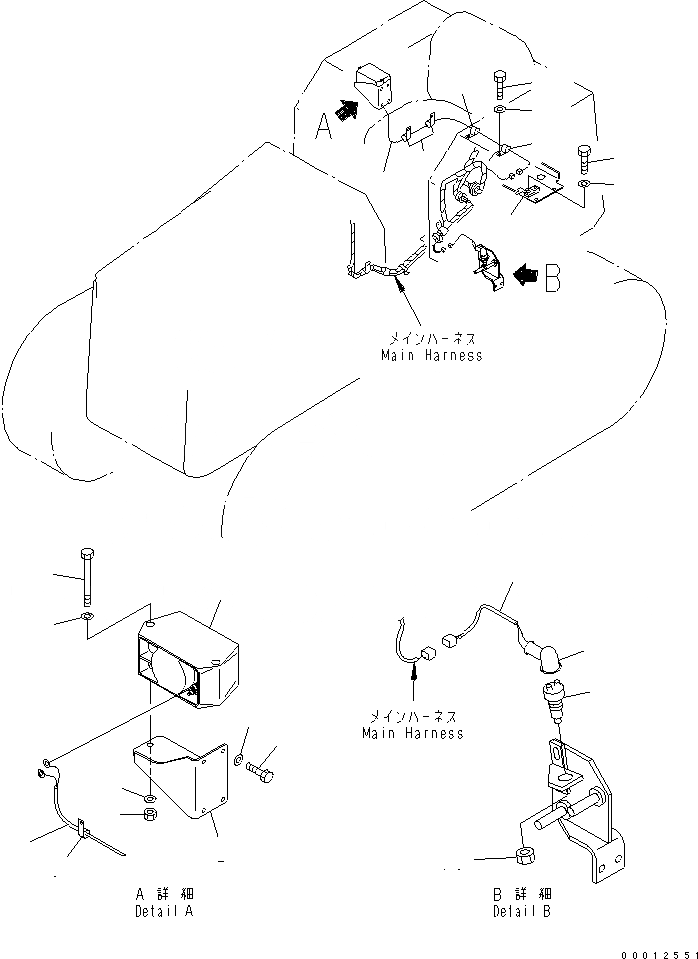 A

B

メインハーネス
Main Harness

メインハーネス
Main Harness

A 詳細
Detail A

B 詳細
Detail B

00012551