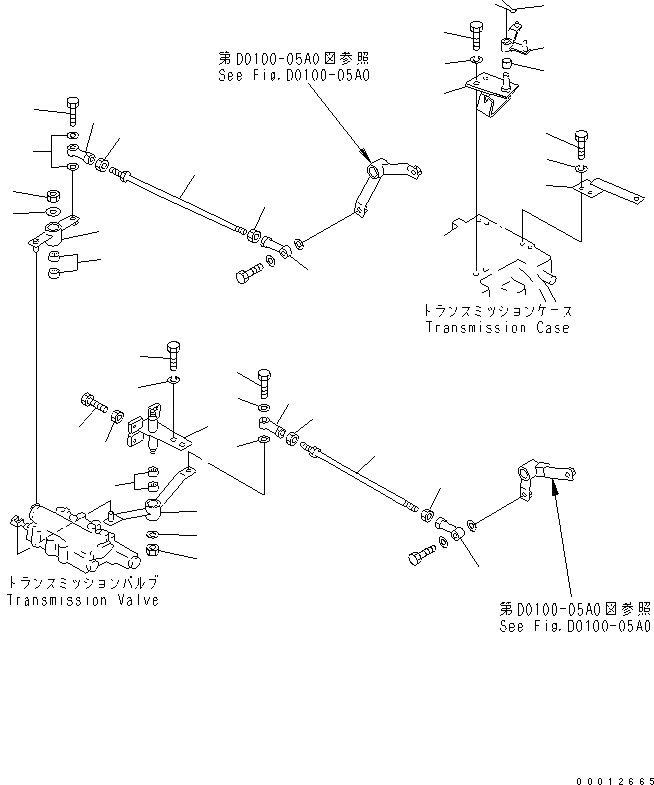 第D0100-05A0図参照
See Fig.D0100-05A0

トランスミッションケース
Transmission Case

トランスミッションバルブ
Transmission Valve

第D0100-05A0図参照
See Fig.D0100-05A0

00012665