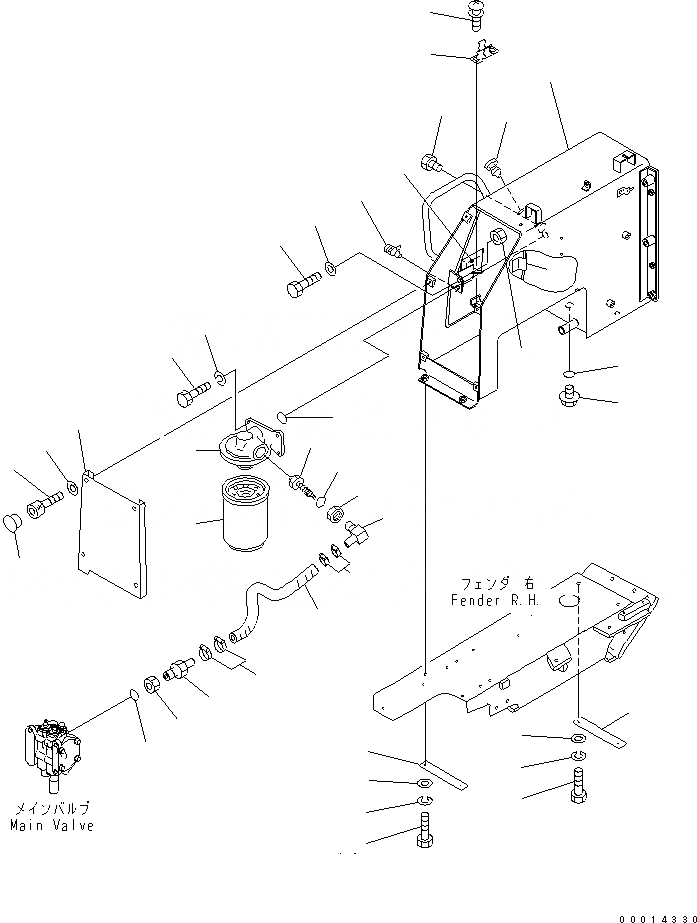 フェンダ 右
Fender R.H.

メインバルブ
Main Valve

00014330