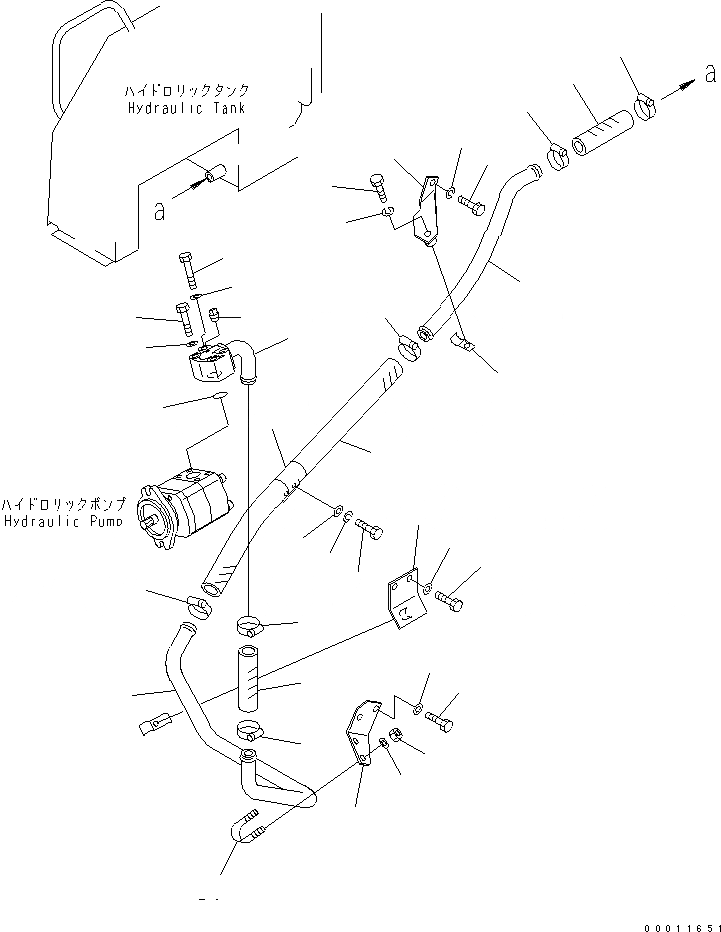 ハイドロリックタンク
Hydraulic Tank

a

a

ハイドロリックポンプ
Hydraulic Pump

00011651