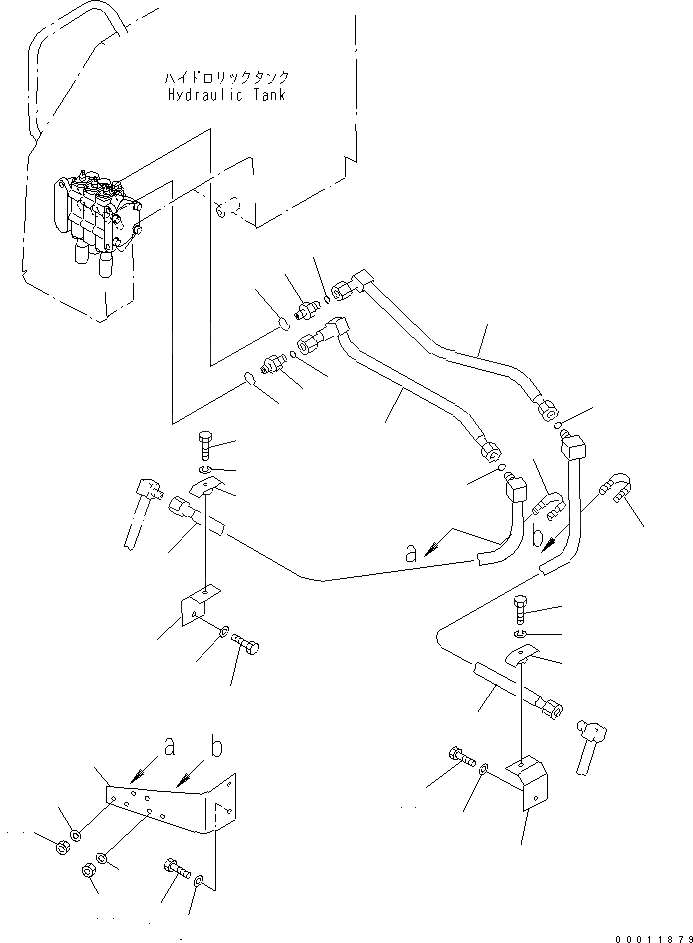 ハイドロリックタンク
Hydraulic Tank

a
b

a
b

00011879