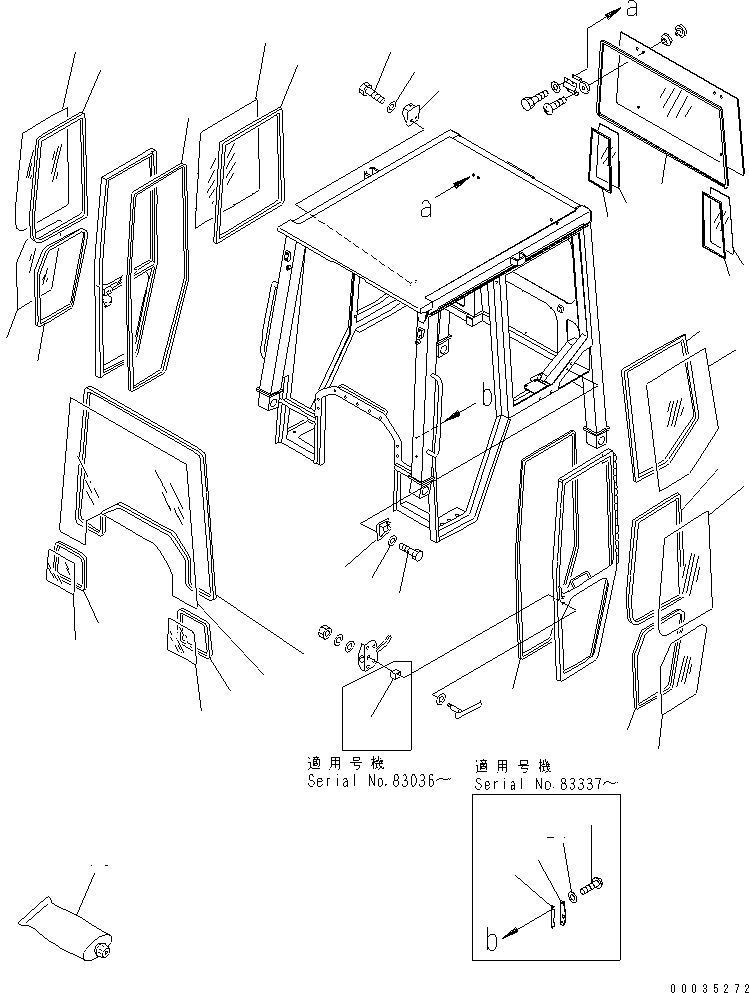 a

a

b

適用号機
Serial No.83036~

適用号機
Serial No.83337~

b

00035272