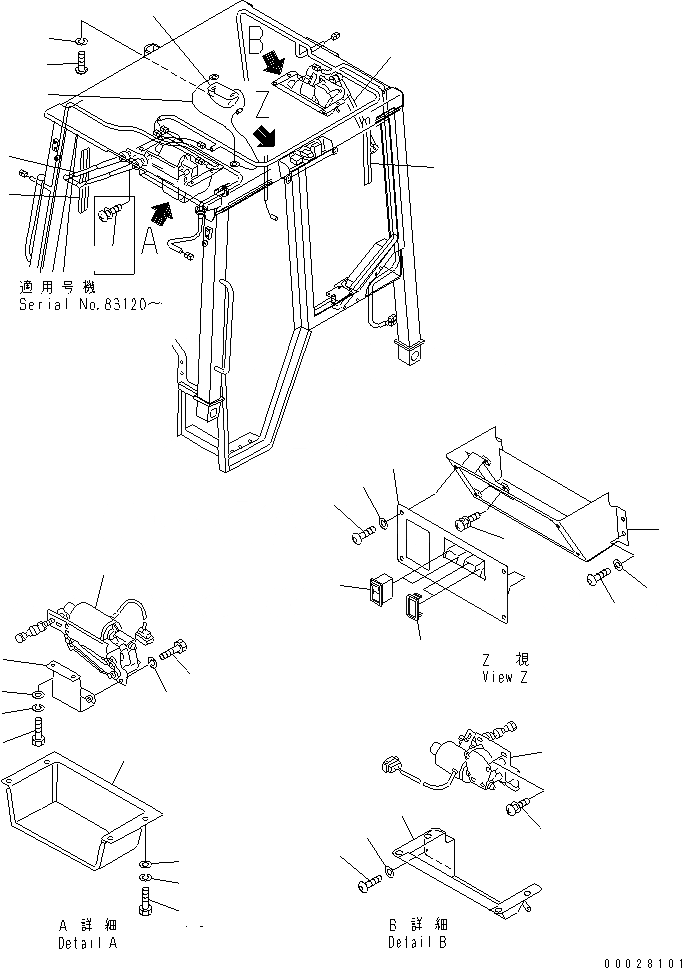 B
Z
A
適用号機
Serial No.83120～
Z 視
View Z
A 詳細
Detail A
B 詳細
Detail B
00028101