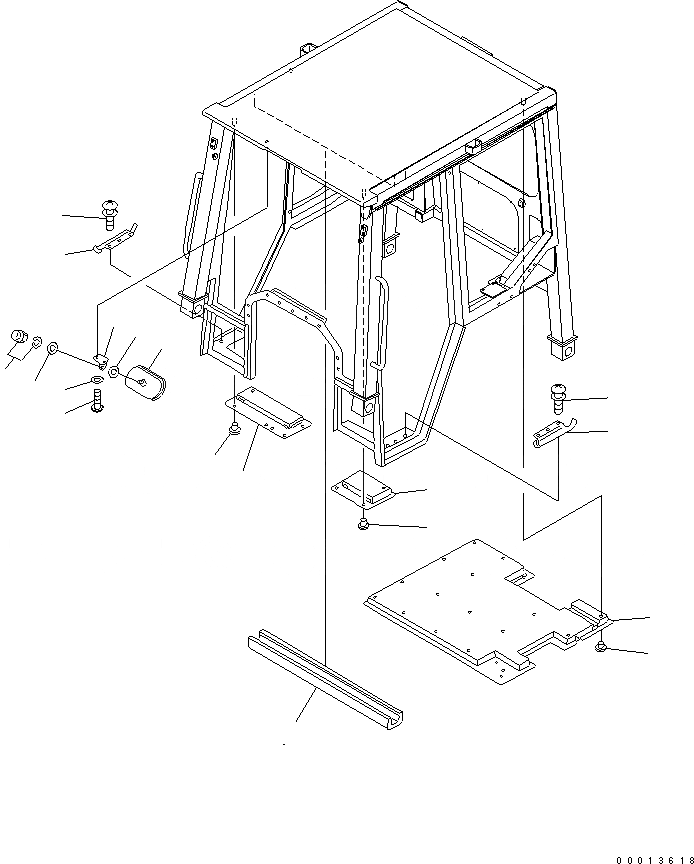 00013618