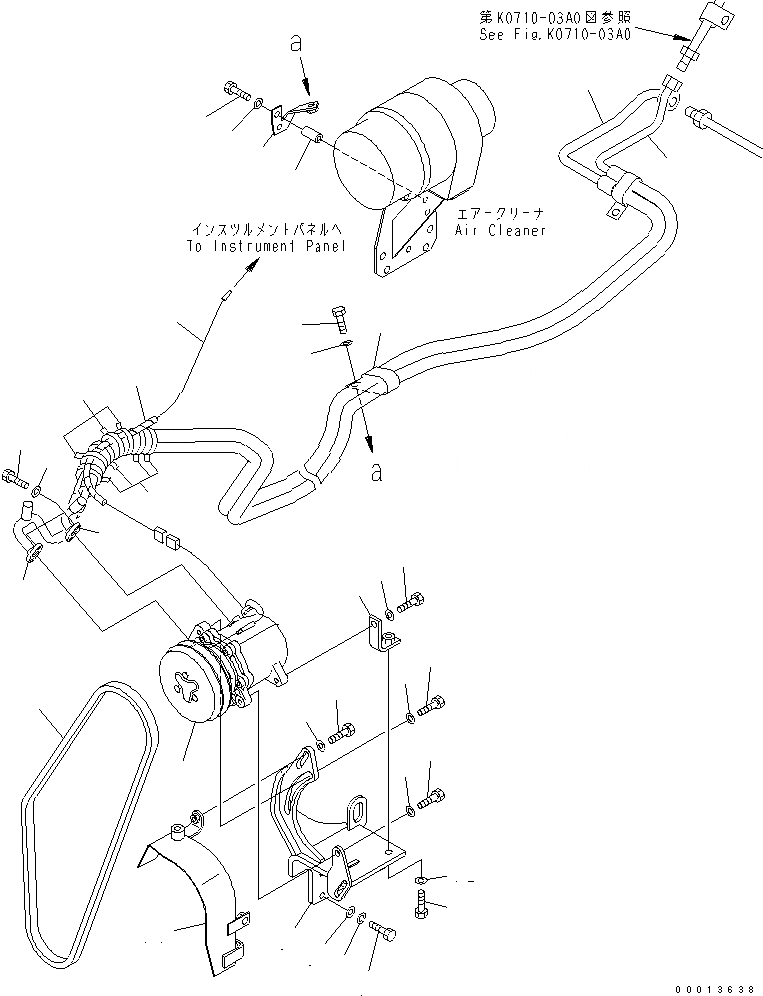 第K0710-03A0図参照
See Fig.K0710-03A0

a

エアークリーナ
Air Cleaner

インスツルメントパネルへ
To Instrument Panel

a

00013638