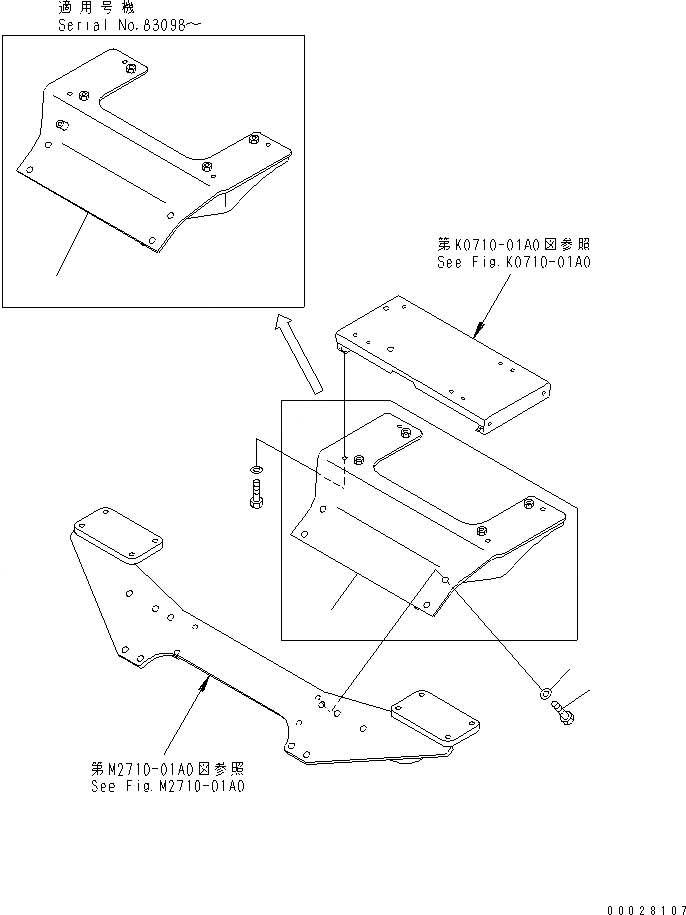 適用号機
Serial No.83098～

第K0710-01A0図参照
See Fig.K0710-01A0

第M2710-01A0図参照
See Fig.M2710-01A0

00028107